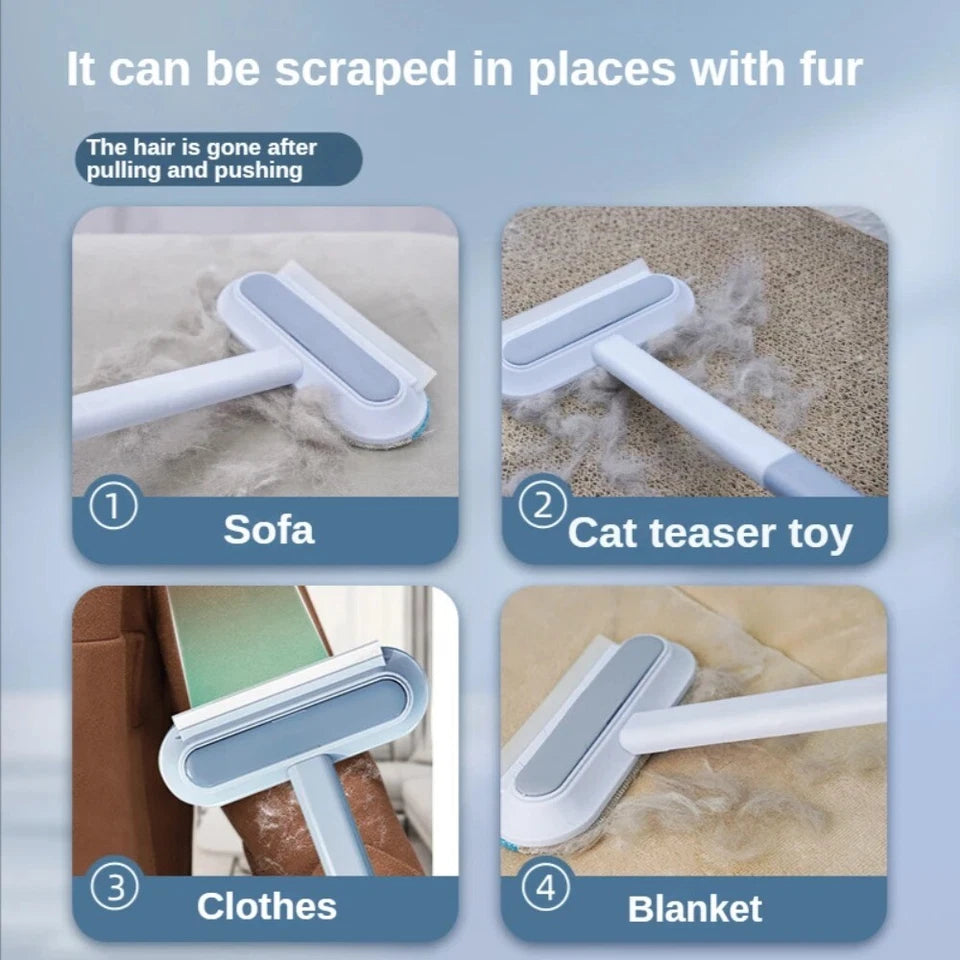 It can be scraped in places with fur

The hair is gone after pulling and pushing

① Sofa

② Cat teaser toy

③ Clothes

④ Blanket