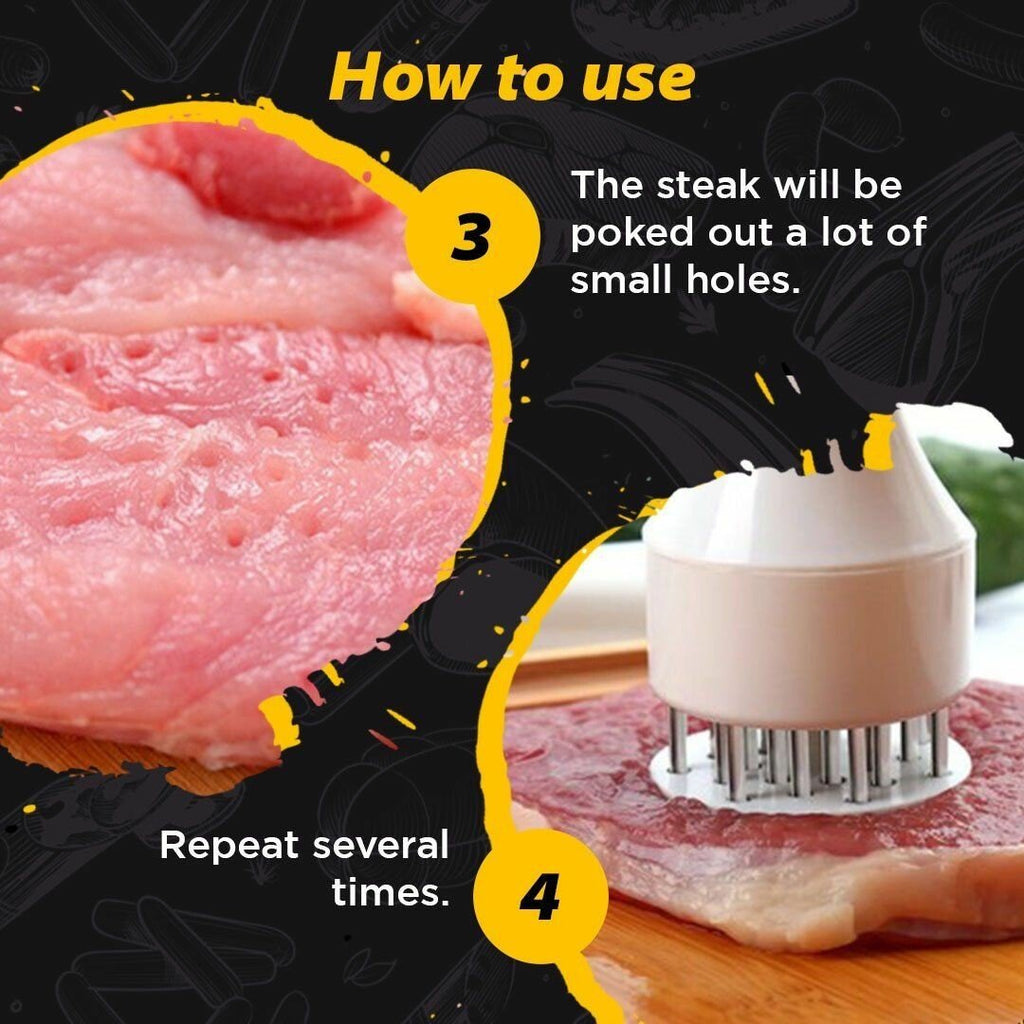 How to use

3

The steak will be poked out a lot of small holes.

Repeat several times.

4