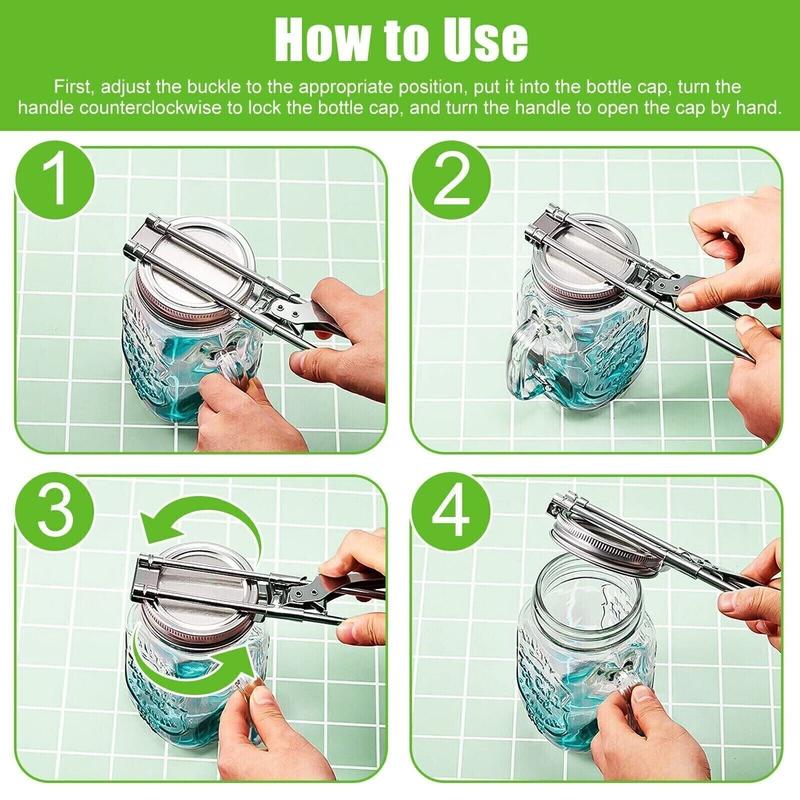 How to Use

First, adjust the buckle to the appropriate position, put it into the bottle cap, turn the handle counterclockwise to lock the bottle cap, and turn the handle to open the cap by hand.

1

2

3

4